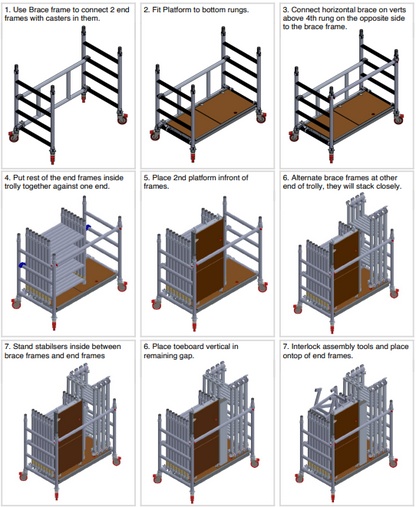 1. Use Brace frame to connect 2 end frames with casters in them.

2. Fit Platform to bottom rungs.

3. Connect horizontal brace on verts above 4th rung on the opposite side to the brace frame.

4. Put rest of the end frames inside trolly together against one end.

5. Place 2nd platform infront of frames.

6. Alternate brace frames at other end of trolly, they will stack closely.

7. Stand stabilsers inside between brace frames and end frames

6. Place toeboard vertical in remaining gap.

7. Interlock assembly tools and place ontop of end frames.