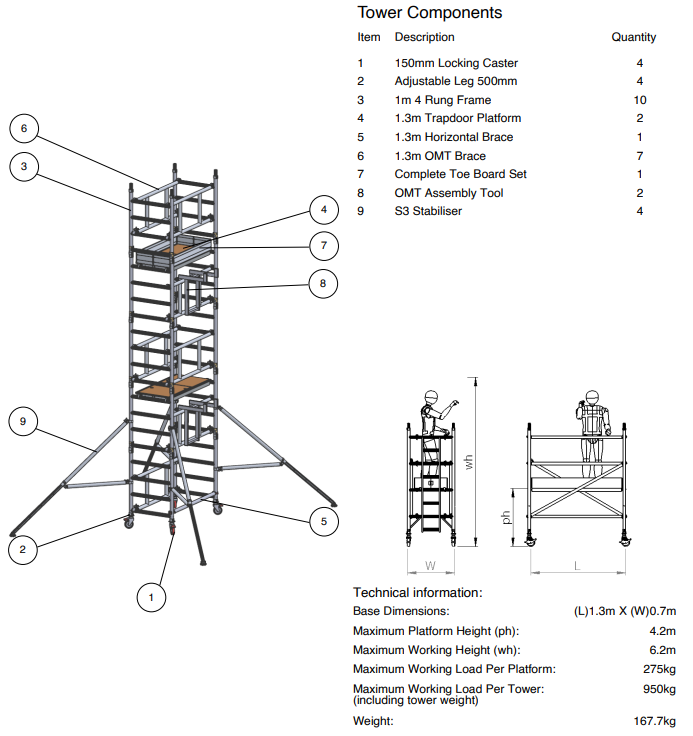 6

3

4

7

8

9

5

2

1

Tower Components

| Item | Description | Quantity |
|---|---|---|
| 1 | 150mm Locking Caster | 4 |
| 2 | Adjustable Leg 500mm | 4 |
| 3 | 1m 4 Rung Frame | 10 |
| 4 | 1.3m Trapdoor Platform | 2 |
| 5 | 1.3m Horizontal Brace | 1 |
| 6 | 1.3m OMT Brace | 7 |
| 7 | Complete Toe Board Set | 1 |
| 8 | OMT Assembly Tool | 2 |
| 9 | S3 Stabiliser | 4 |

wh

ph

W

L

Technical information:

| | |
|---|---|
| Base Dimensions: | (L)1.3m X (W)0.7m |
| Maximum Platform Height (ph): | 4.2m |
| Maximum Working Height (wh): | 6.2m |
| Maximum Working Load Per Platform: | 275kg |
| Maximum Working Load Per Tower: (including tower weight) | 950kg |
| Weight: | 167.7kg |